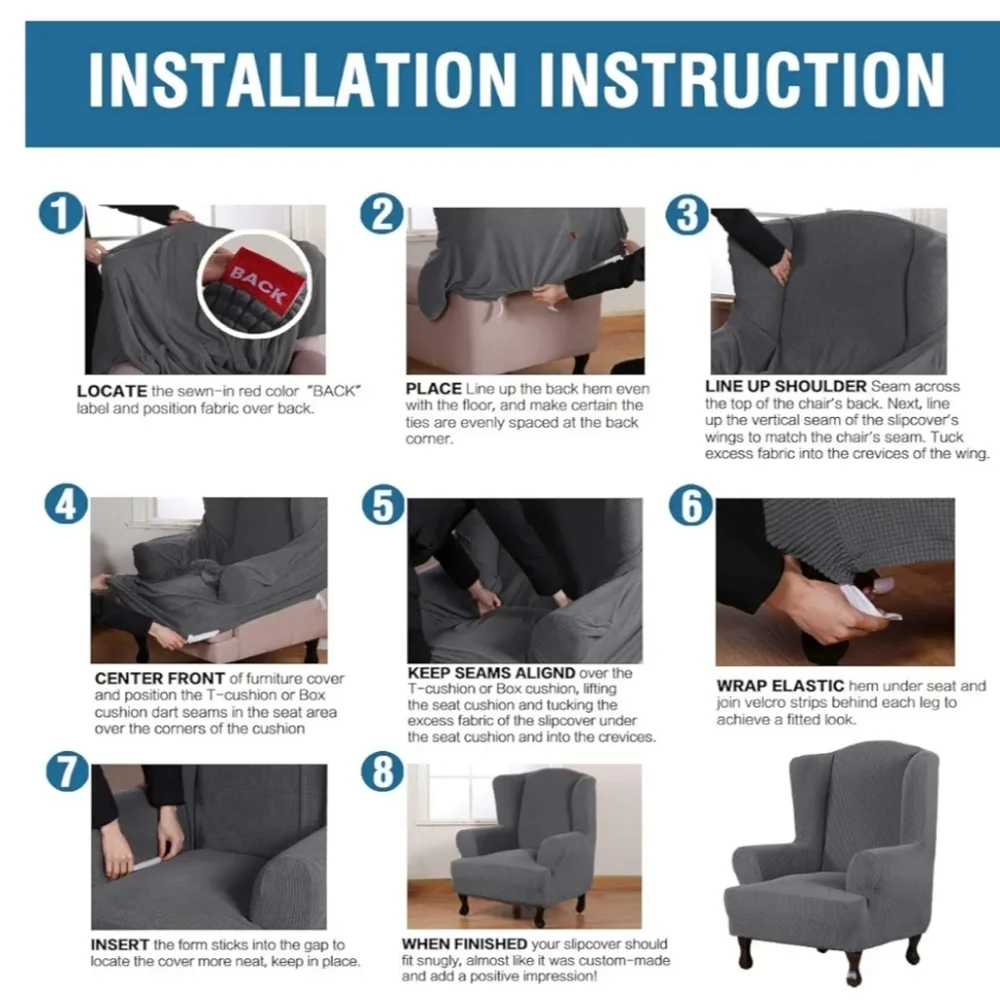 INSTALLATION INSTRUCTION

1

BACK

LOCATE the sewn-in red color "BACK" label and position fabric over back.

2

PLACE Line up the back hem even with the floor, and make certain the ties are evenly spaced at the back corner.

3

LINE UP SHOULDER Seam across the top of the chair's back. Next, line up the vertical seam of the slipcover's wings to match the chair's seam. Tuck excess fabric into the crevices of the wing.

4

CENTER FRONT of furniture cover and position the T-cushion or Box cushion dart seams in the seat area over the corners of the cushion

5

KEEP SEAMS ALIGND over the T-cushion or Box cushion, lifting the seat cushion and tucking the excess fabric of the slipcover under the seat cushion and into the crevices.

6

WRAP ELASTIC hem under seat and join velcro strips behind each leg to achieve a fitted look.

7

INSERT the form sticks into the gap to locate the cover more neat, keep in place.

8

WHEN FINISHED your slipcover should fit snugly, almost like it was custom-made and add a positive impression!